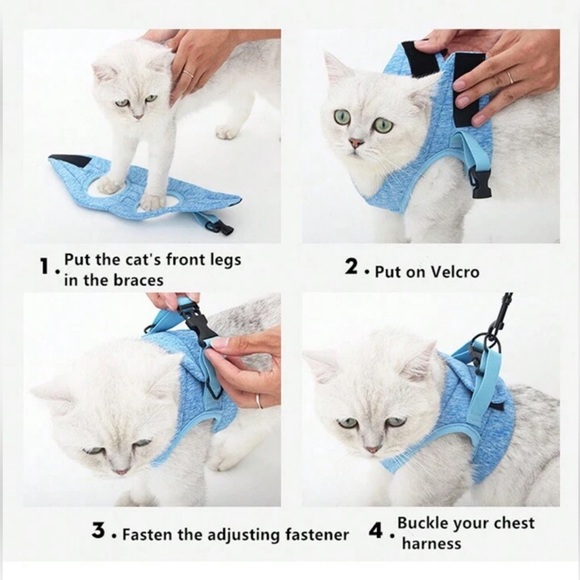 1. Put the cat's front legs in the braces

2. Put on Velcro

3. Fasten the adjusting fastener

4. Buckle your chest harness